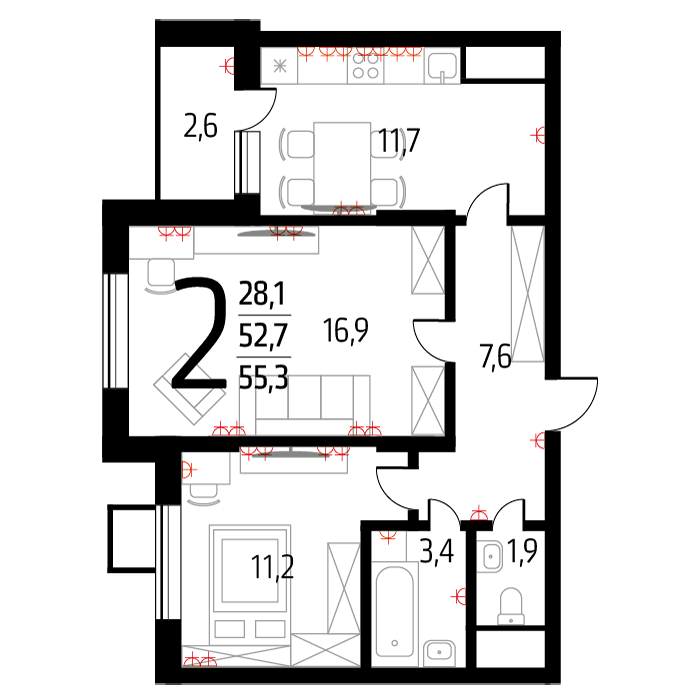 2,6
11,7
2
28,1
52,7
55,3
16,9
7,6
11,2
3,4
1,9