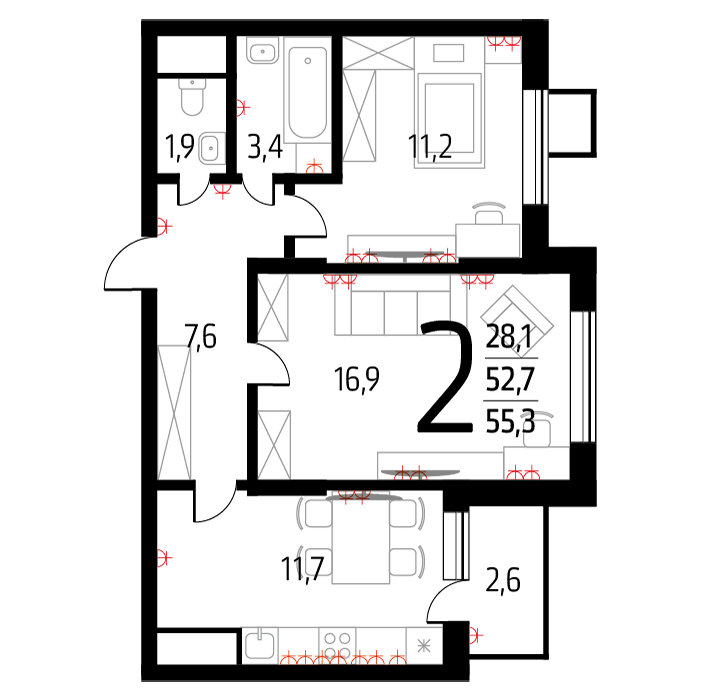 1,9
3,4
11,2
7,6
16,9
2
28,1
52,7
55,3
11,7
2,6