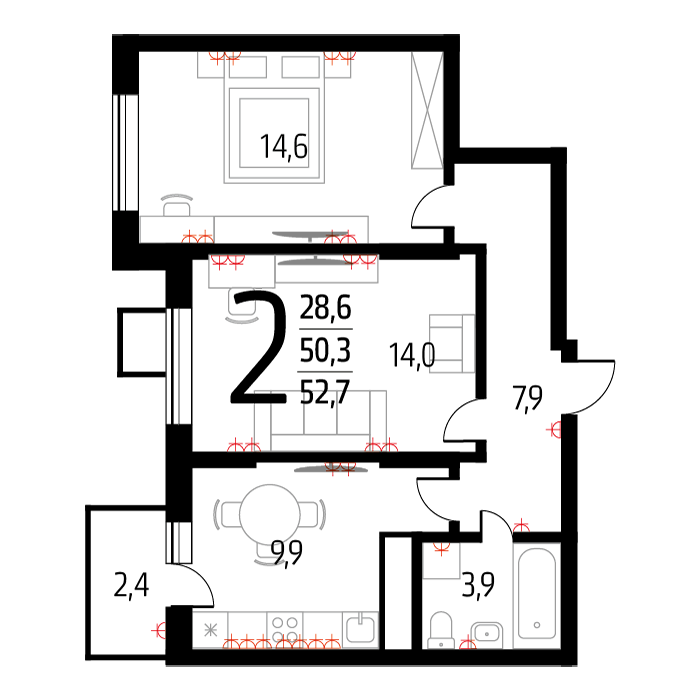 14,6

2
28,6
50,3
52,7

14,0

7,9

9,9

2,4

3,9