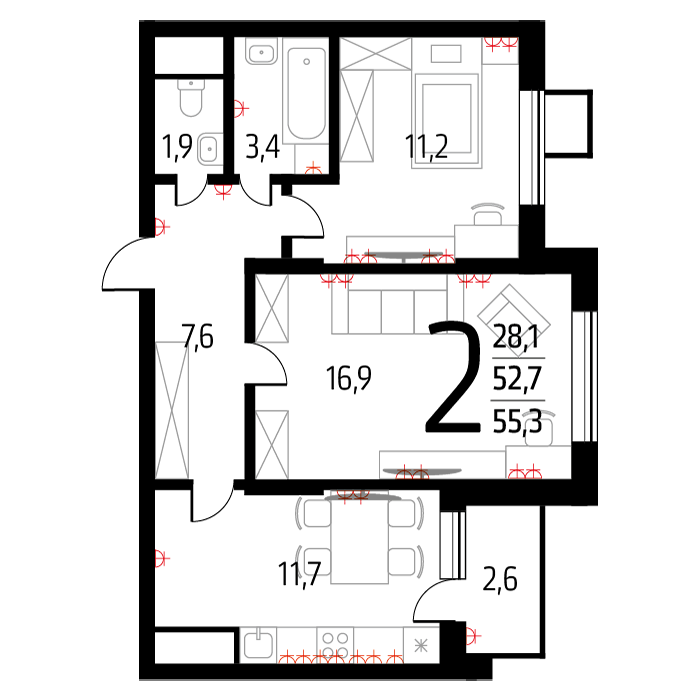 1,9
3,4
11,2
7,6
16,9
2
28,1
52,7
55,3
11,7
2,6