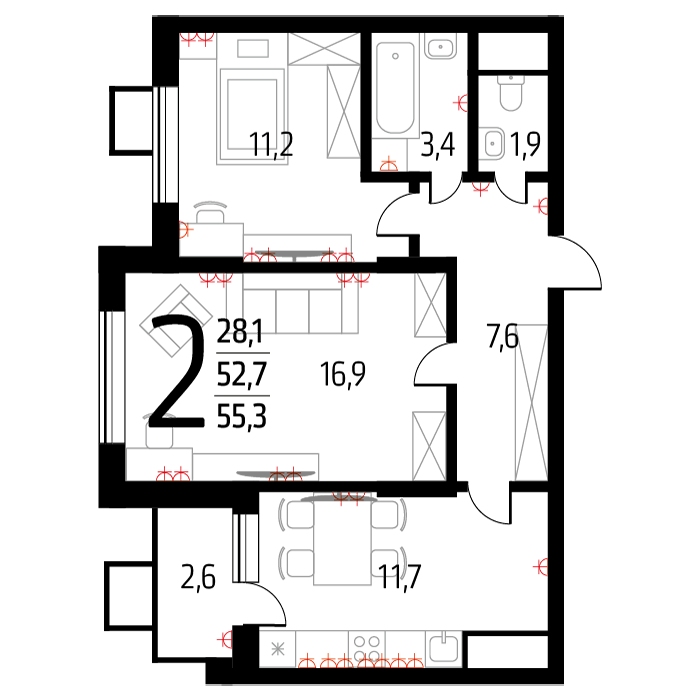 11,2

3,4

1,9

2

28,1

52,7

55,3

16,9

7,6

2,6

11,7