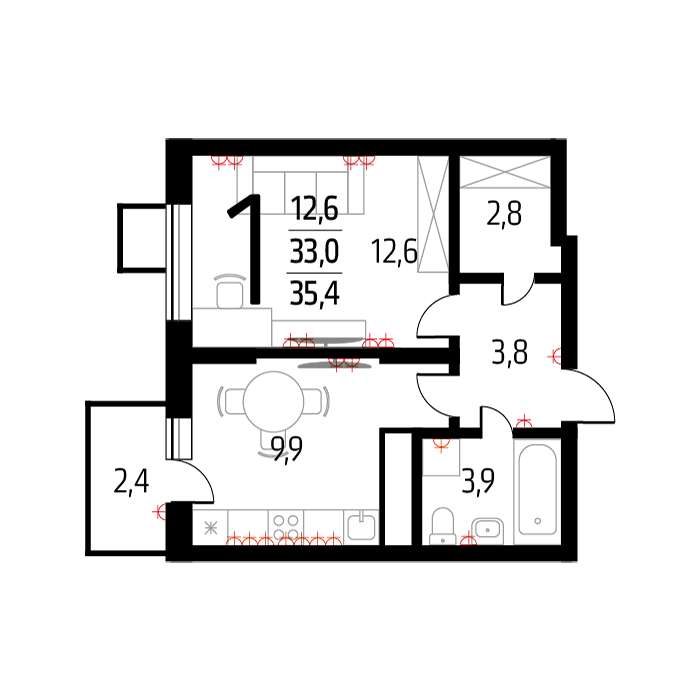 1
12,6
33,0
35,4
12,6
2,8
3,8
9,9
2,4
3,9